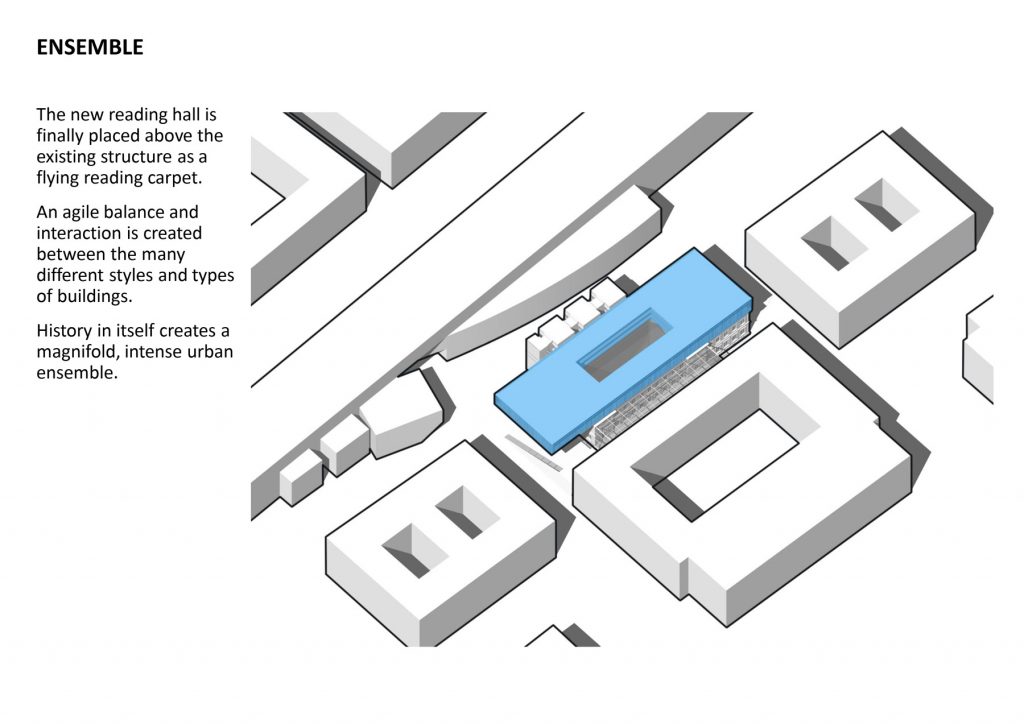 ENSEMBLE

The new reading hall is finally placed above the existing structure as a flying reading carpet.

An agile balance and interaction is created between the many different styles and types of buildings.

History in itself creates a magnifold, intense urban ensemble.